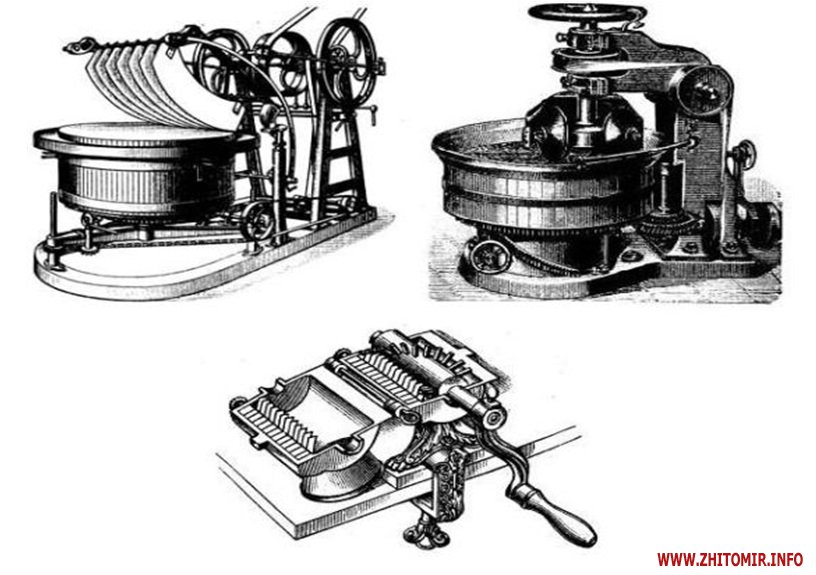 WWW.ZHITOMIR.INFO