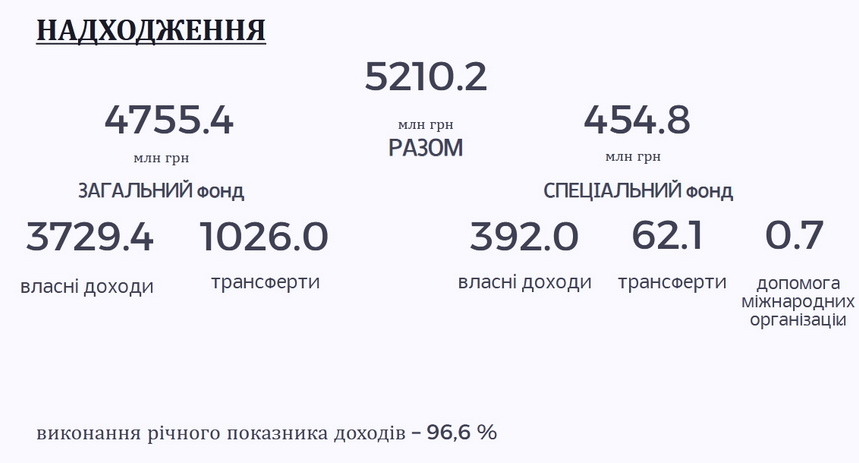 НАДХОДЖЕННЯ

5210.2
млн грн
РАЗОМ

4755.4
млн грн
ЗАГАЛЬНИЙ фонд

3729.4
власні доходи

1026.0
трансферти

454.8
млн грн
СПЕЦІАЛЬНИЙ фонд

392.0
власні доходи

62.1
трансферти

0.7
допомога міжнародних організацій

виконання річного показника доходів – 96,6 %